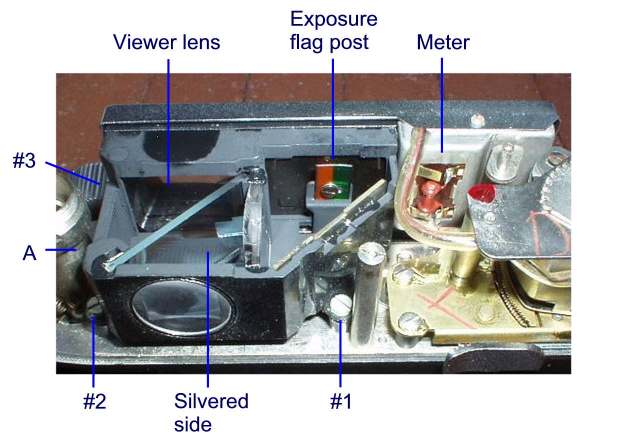 Viewer lens

Exposure flag post

Meter

#3

A

#2

Silvered side

#1